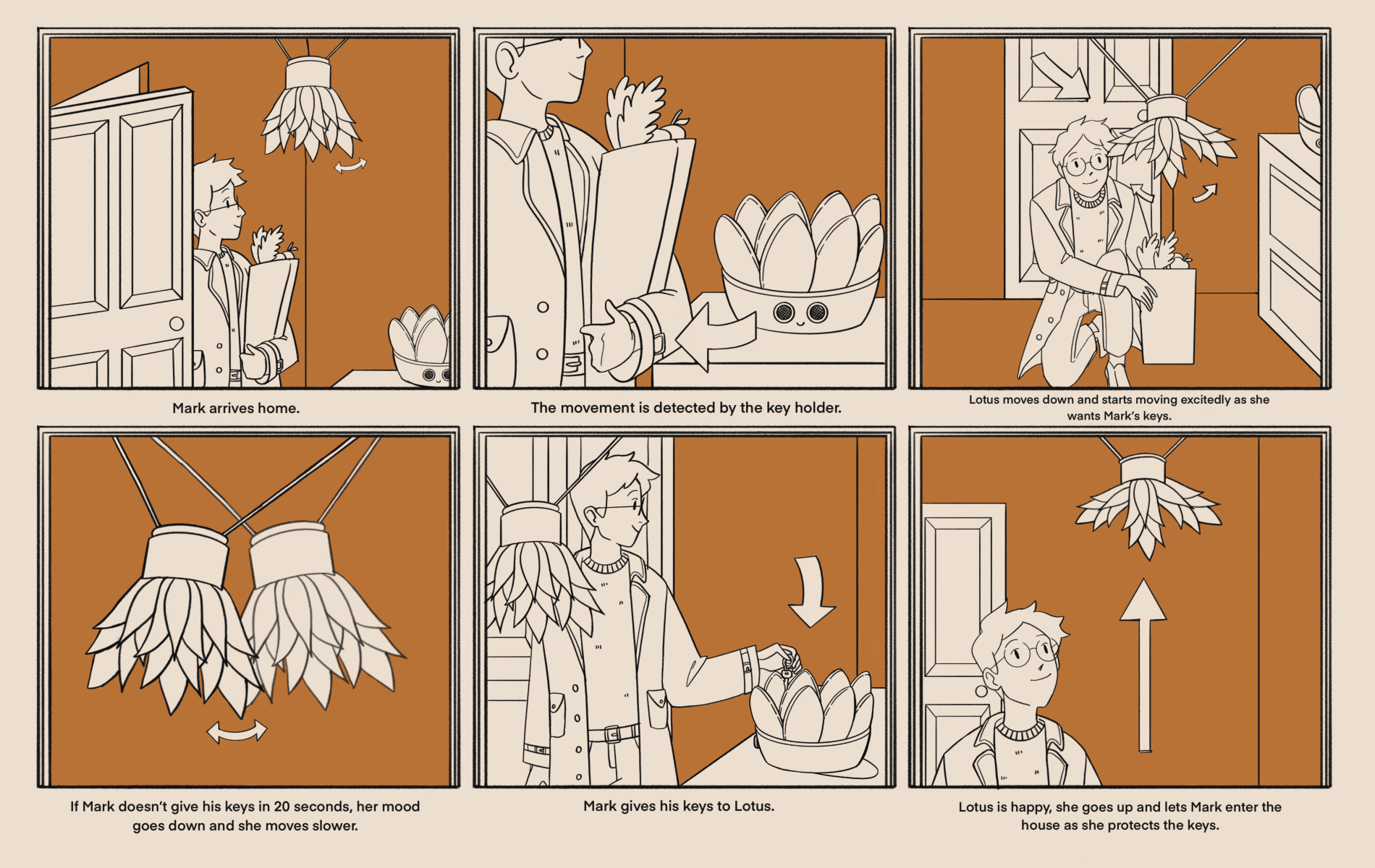 Mark arrives home.

The movement is detected by the key holder.

Lotus moves down and starts moving excitedly as she wants Mark's keys.

If Mark doesn't give his keys in 20 seconds, her mood goes down and she moves slower.

Mark gives his keys to Lotus.

Lotus is happy, she goes up and lets Mark enter the house as she protects the keys.